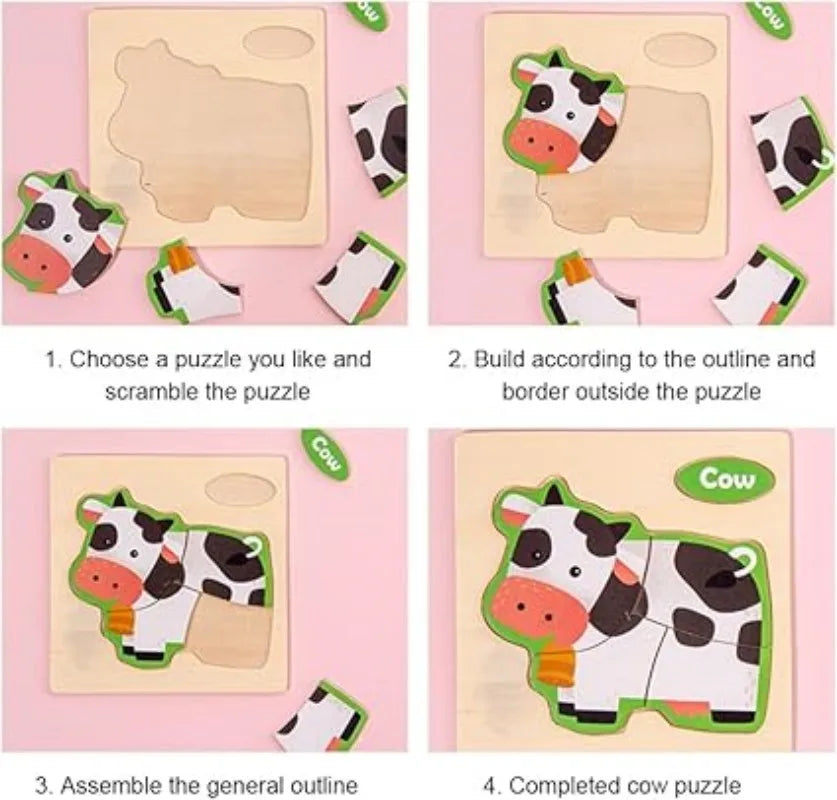 Cow

Cow

1. Choose a puzzle you like and scramble the puzzle

2. Build according to the outline and border outside the puzzle

Cow

Cow

3. Assemble the general outline

4. Completed cow puzzle